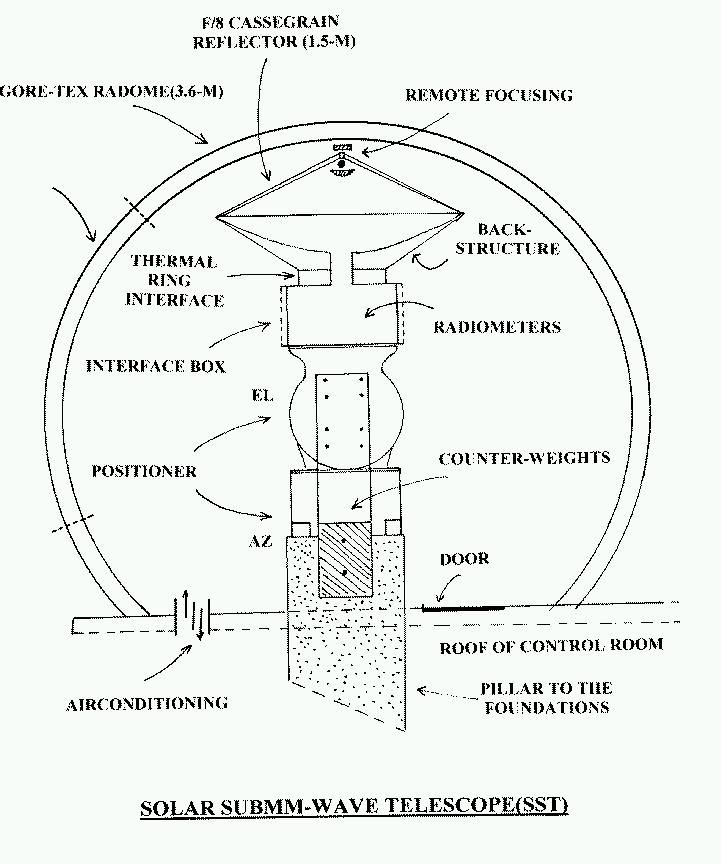 F/8 CASSEGRAIN REFLECTOR (1.5-M)

GORE-TEX RADOME(3.6-M)

REMOTE FOCUSING

BACK-STRUCTURE

THERMAL RING INTERFACE

RADIOMETERS

INTERFACE BOX

EL

POSITIONER

COUNTER-WEIGHTS

AZ

DOOR

ROOF OF CONTROL ROOM

AIRCONDITIONING

PILLAR TO THE FOUNDATIONS

SOLAR SUBMM-WAVE TELESCOPE(SST)